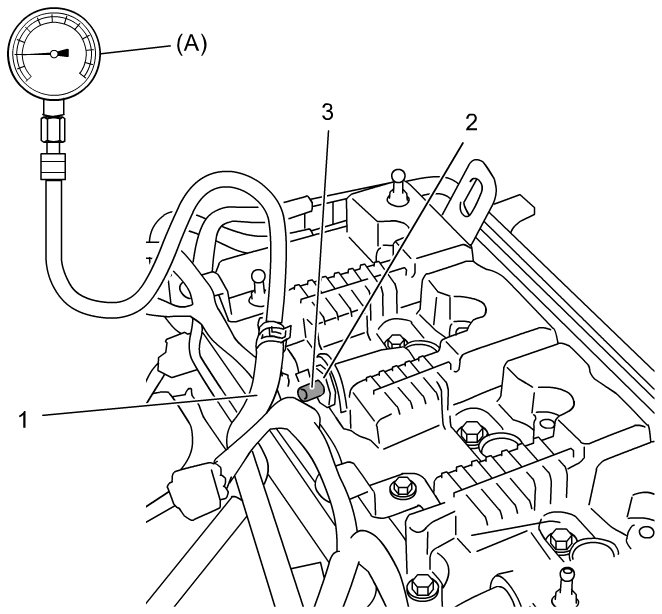 (A)
3
2
1