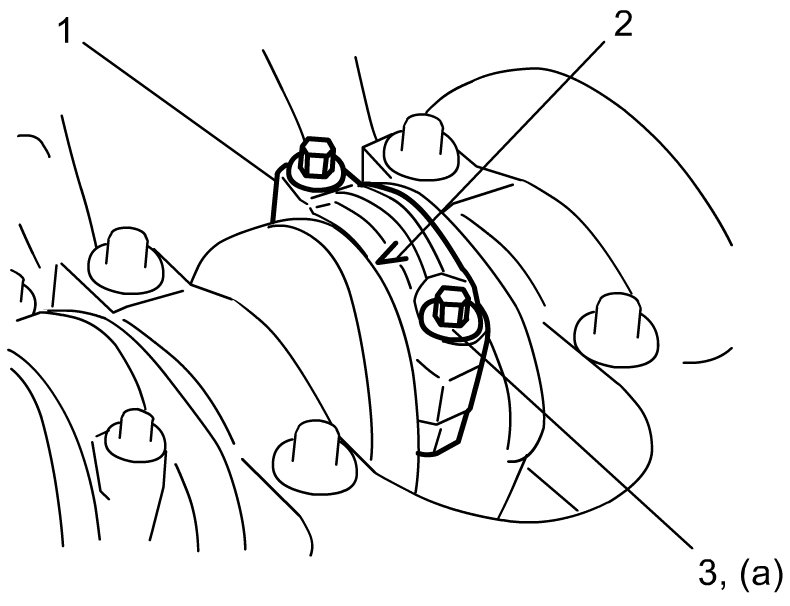 1
2
3, (a)