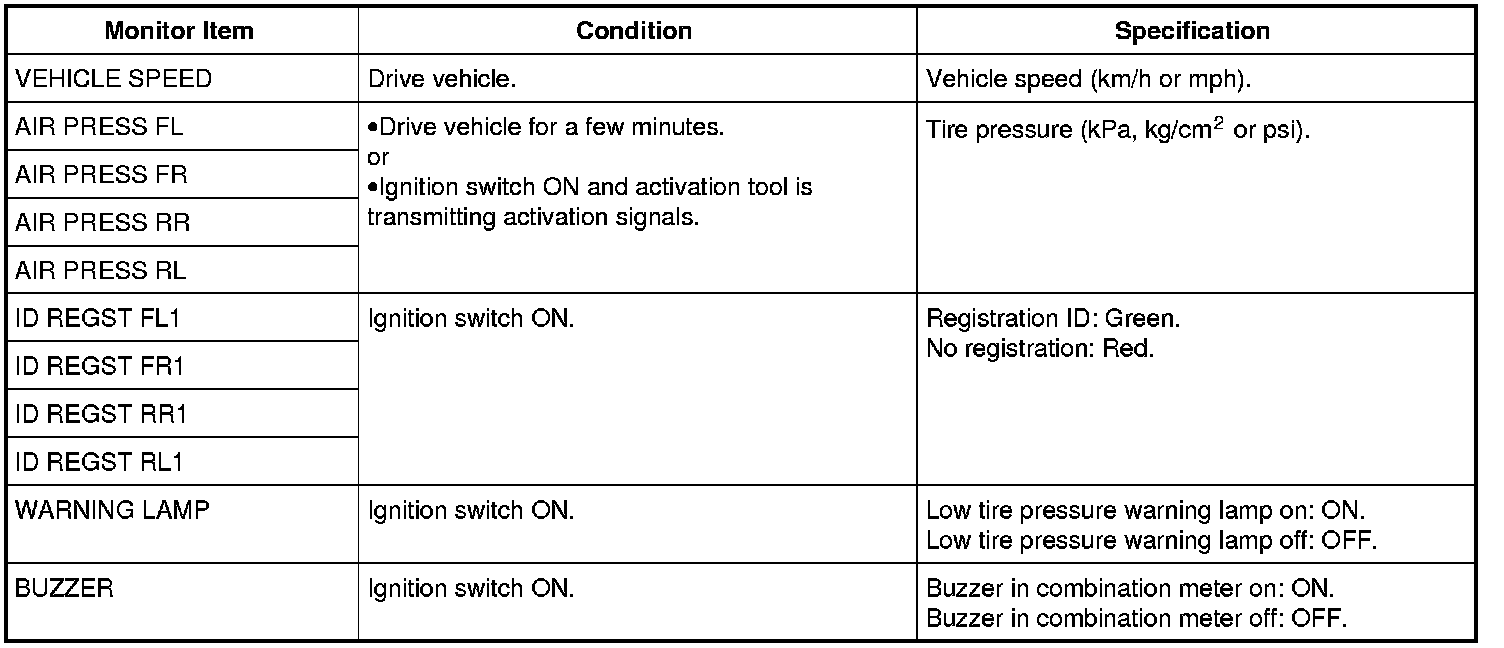 | Monitor Item | Condition | Specification |
|---|---|---|
| VEHICLE SPEED | Drive vehicle. | Vehicle speed (km/h or mph). |
| AIR PRESS FL | •Drive vehicle for a few minutes. or •Ignition switch ON and activation tool is transmitting activation signals. | Tire pressure (kPa, kg/cm$^2$ or psi). |
| AIR PRESS FR | | |
| AIR PRESS RR | | |
| AIR PRESS RL | | |
| ID REGST FL1 | Ignition switch ON. | Registration ID: Green. No registration: Red. |
| ID REGST FR1 | | |
| ID REGST RR1 | | |
| ID REGST RL1 | | |
| WARNING LAMP | Ignition switch ON. | Low tire pressure warning lamp on: ON. Low tire pressure warning lamp off: OFF. |
| BUZZER | Ignition switch ON. | Buzzer in combination meter on: ON. Buzzer in combination meter off: OFF. |