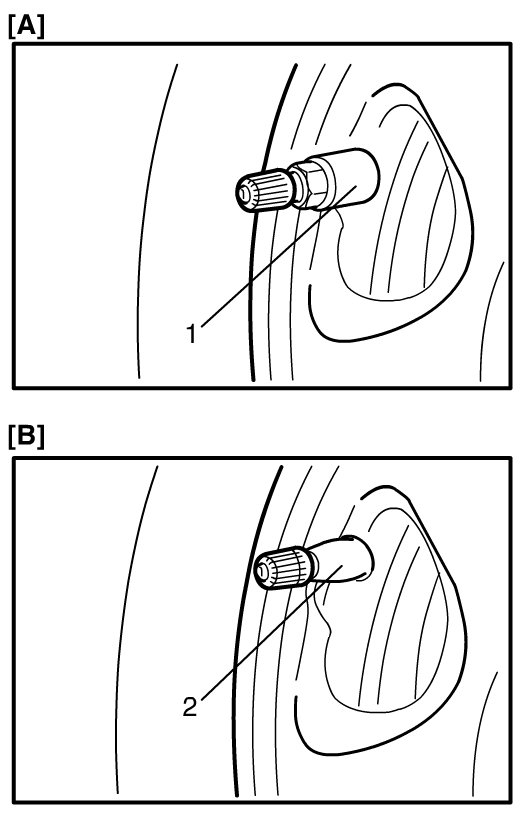 [A]

1

[B]

2