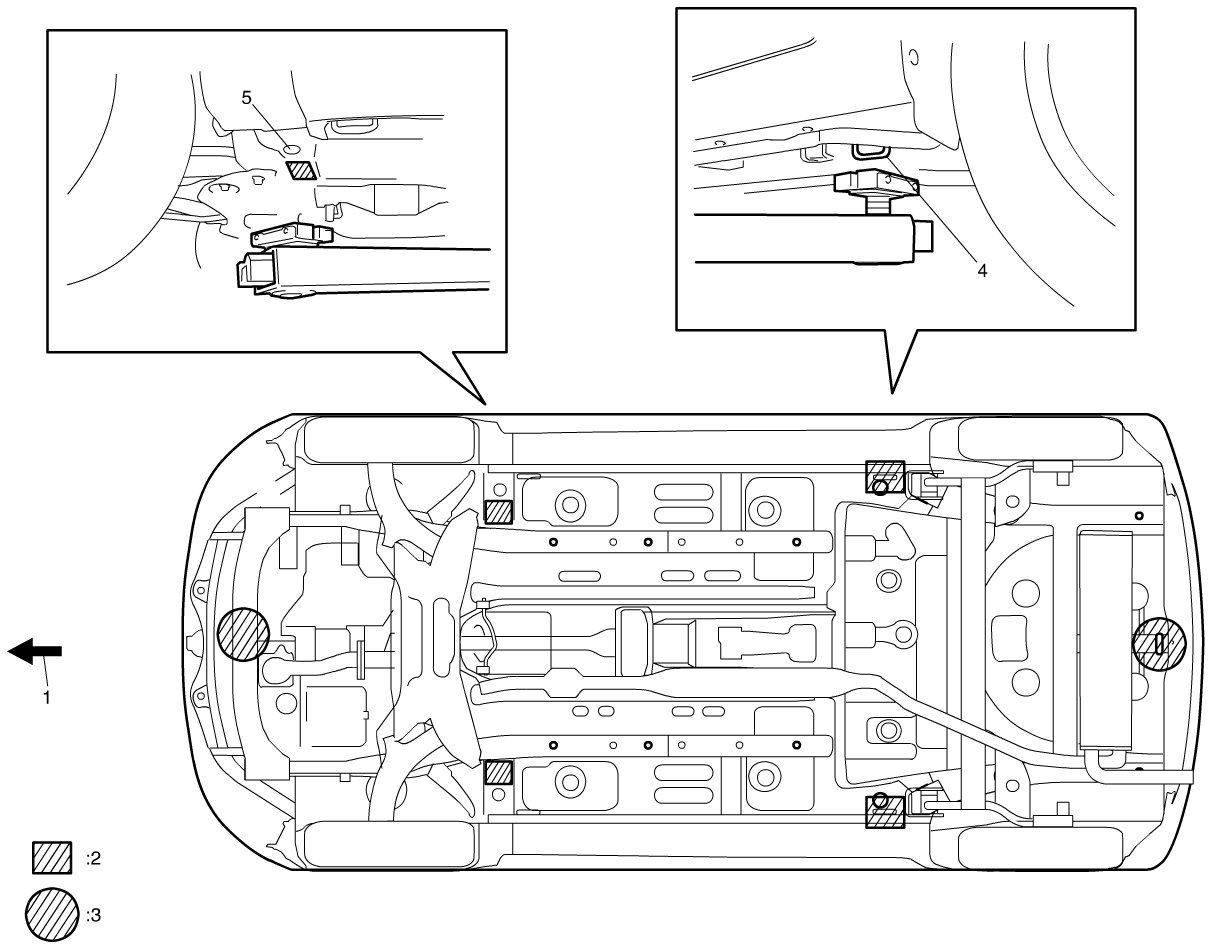 5

4

1

:2

:3