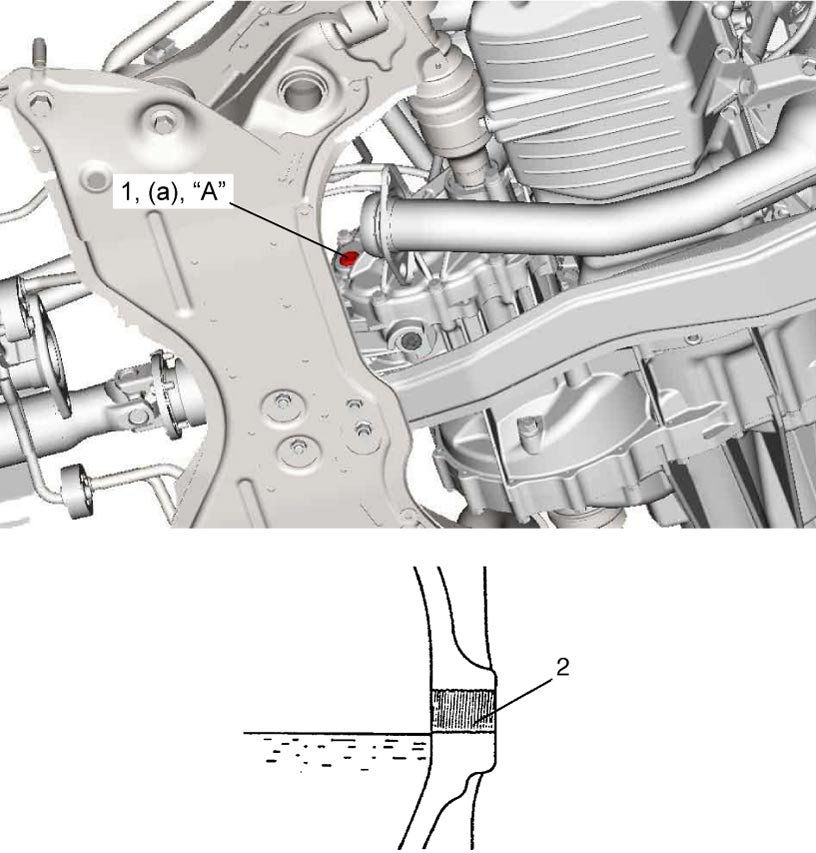 1, (a), “A”

2