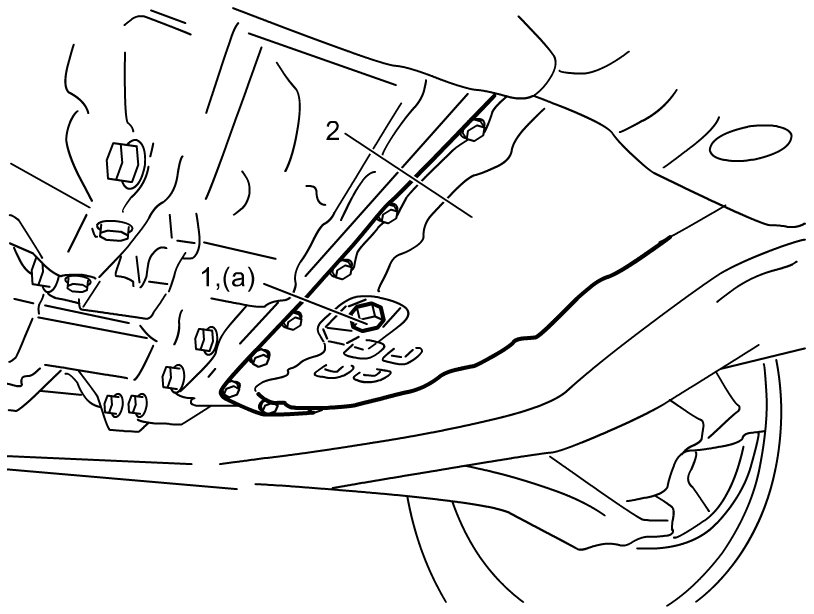 2

1,(a)