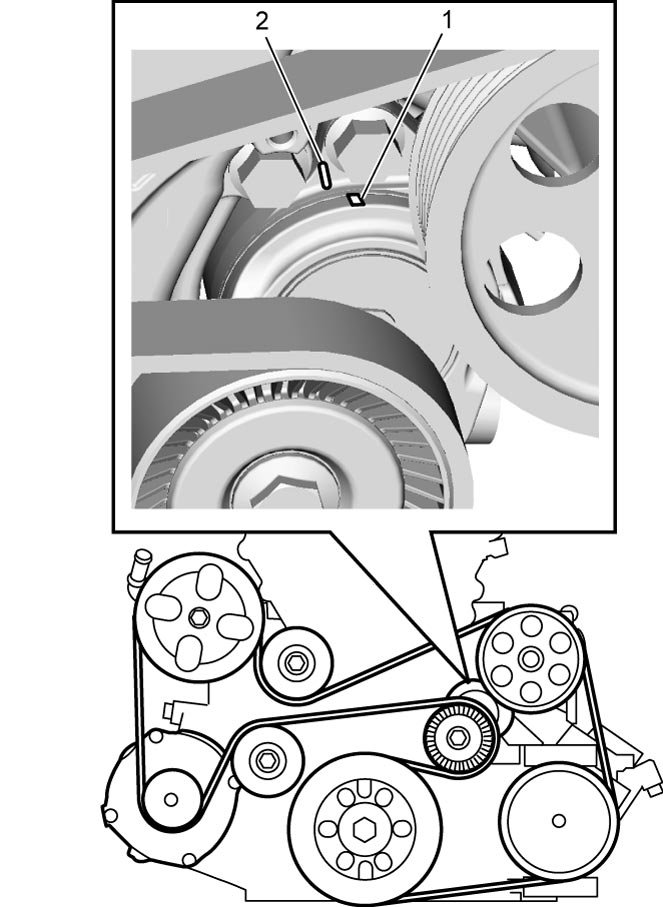 2
1