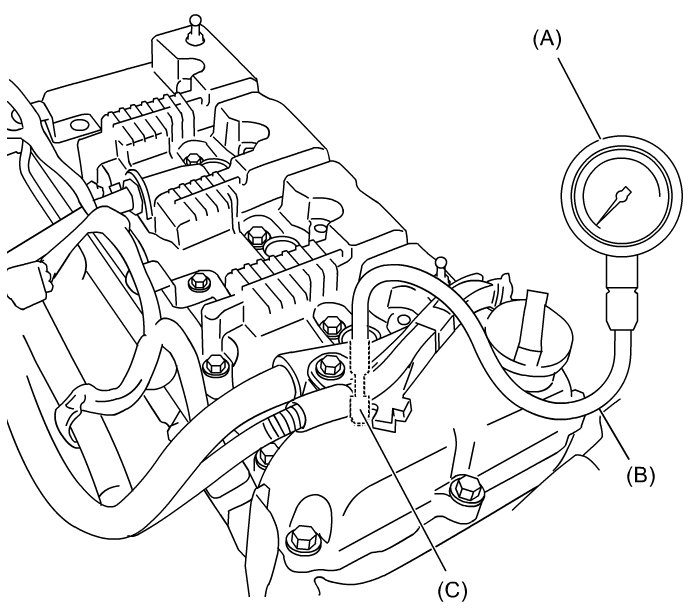 (A)
(B)
(C)