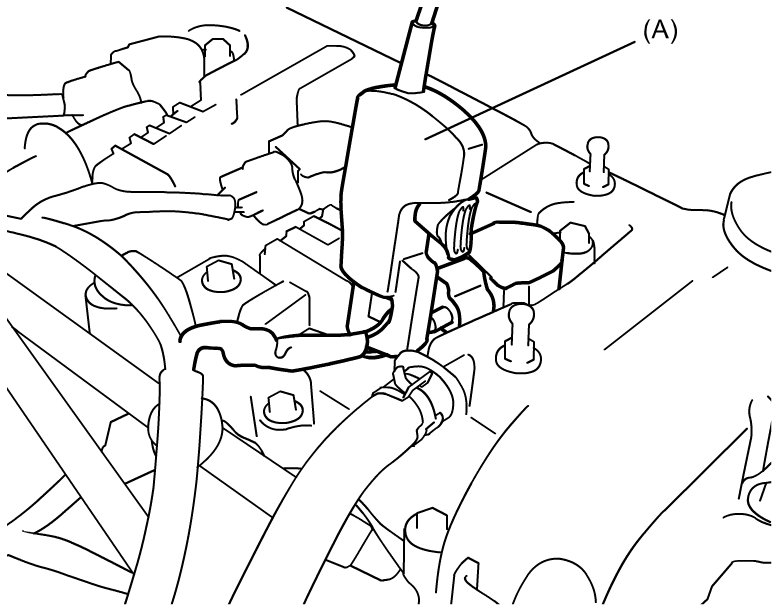 (A)