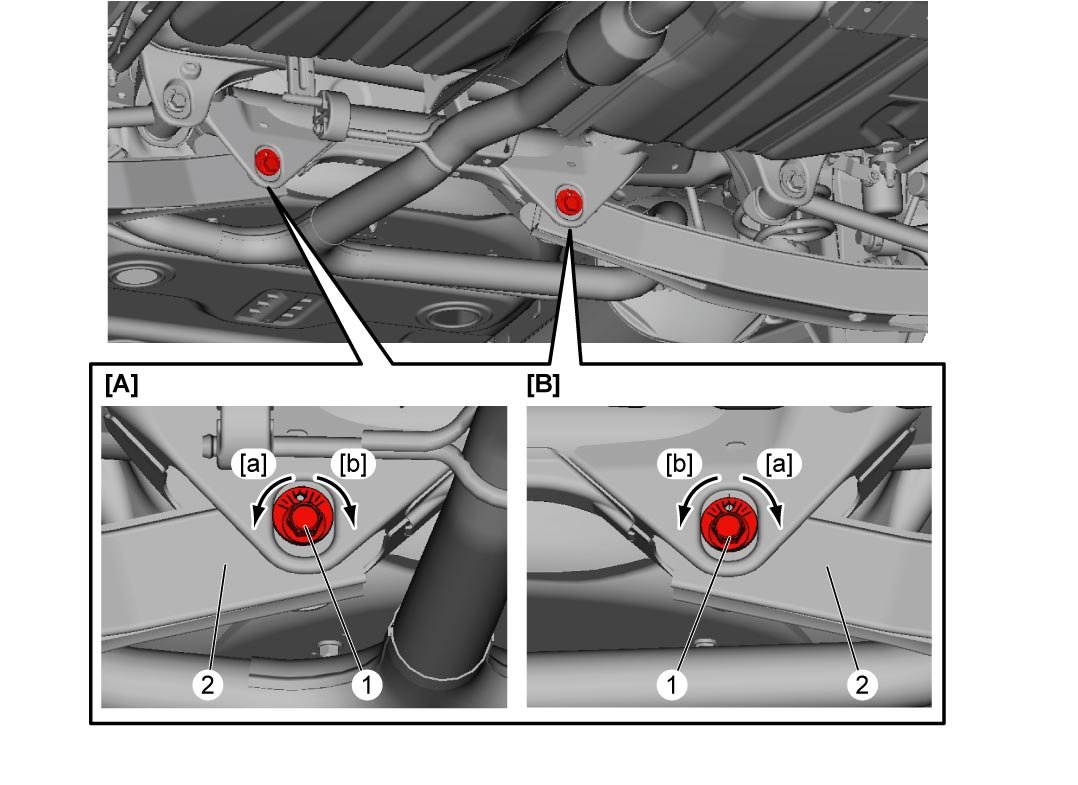 [A]

[a] [b]

2 1

[B]

[b] [a]

1 2