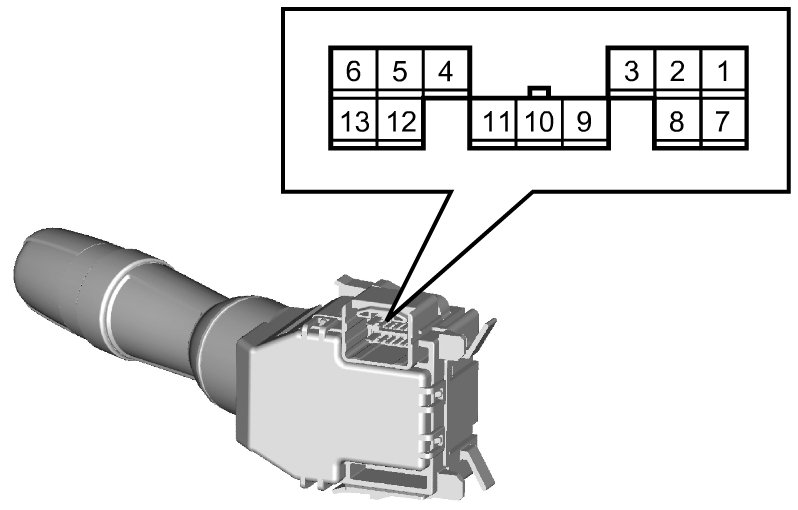 6 5 4 3 2 1
13 12 11 10 9 8 7