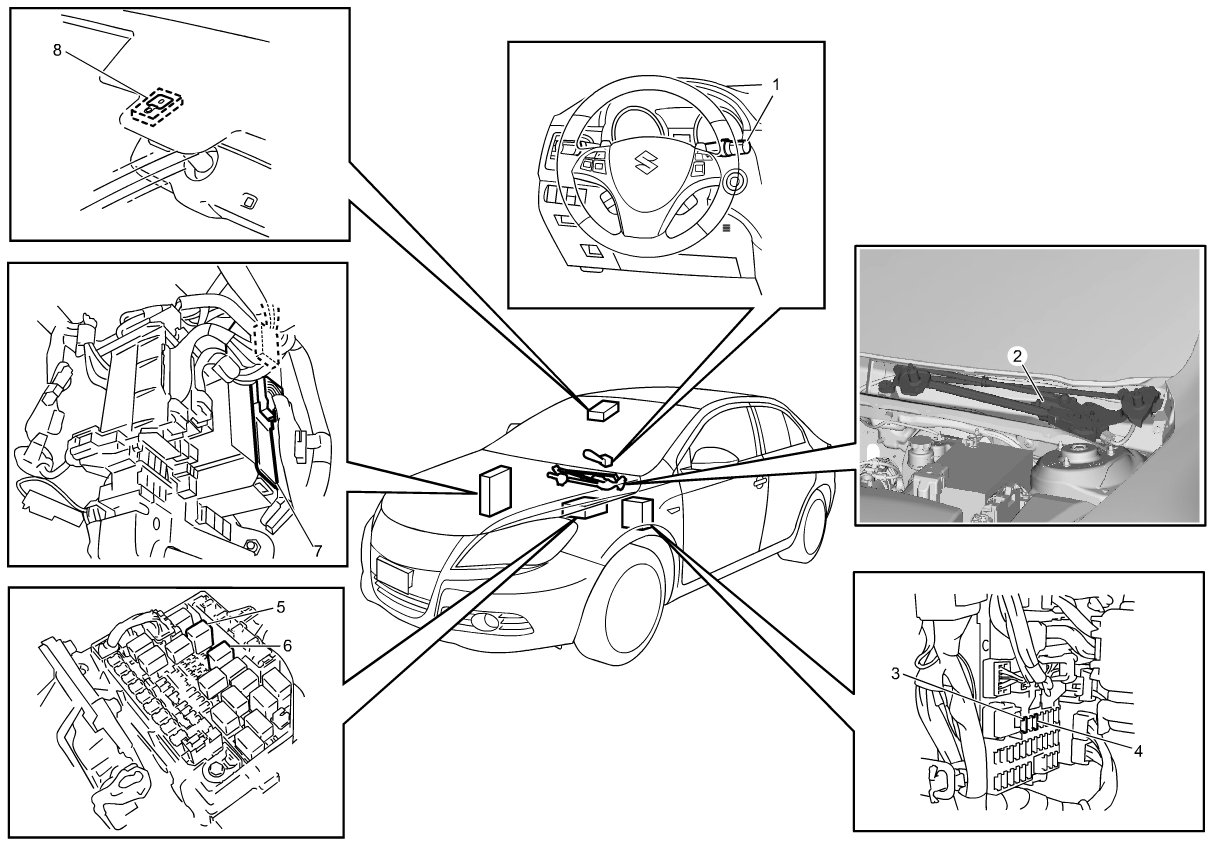 8

1

2

7

5

6

3

4