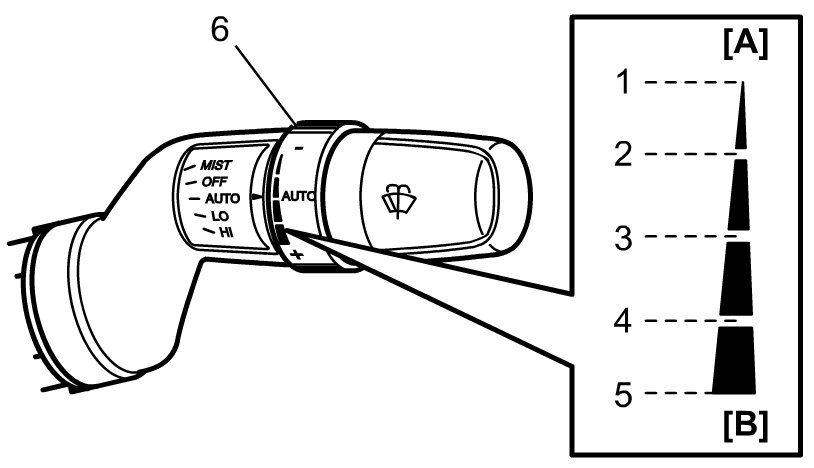 6

MIST
OFF
AUTO
LO
HI

-
AUTO
+

[A]
1
2
3
4
5
[B]