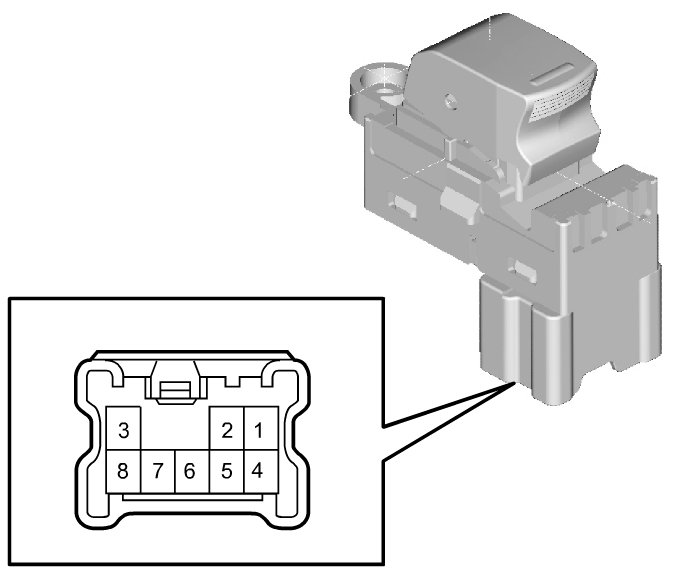 3 2 1
8 7 6 5 4