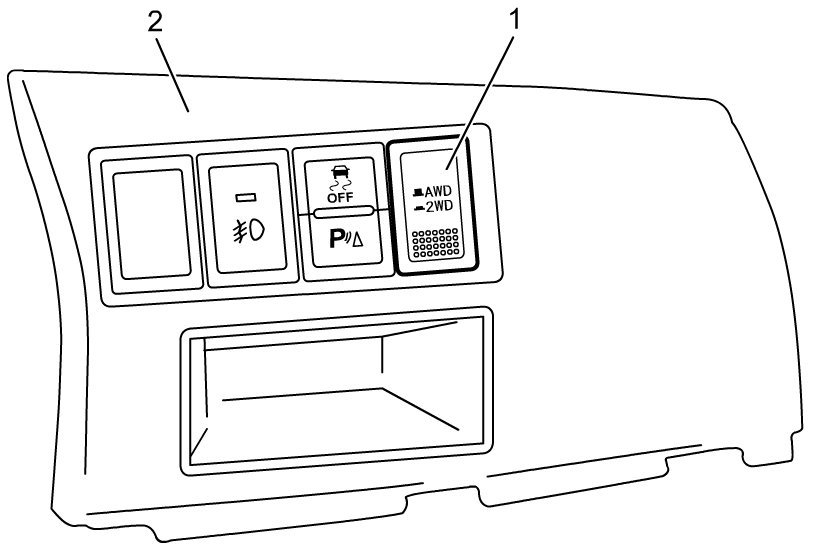 2

1

OFF

P

AWD
2WD