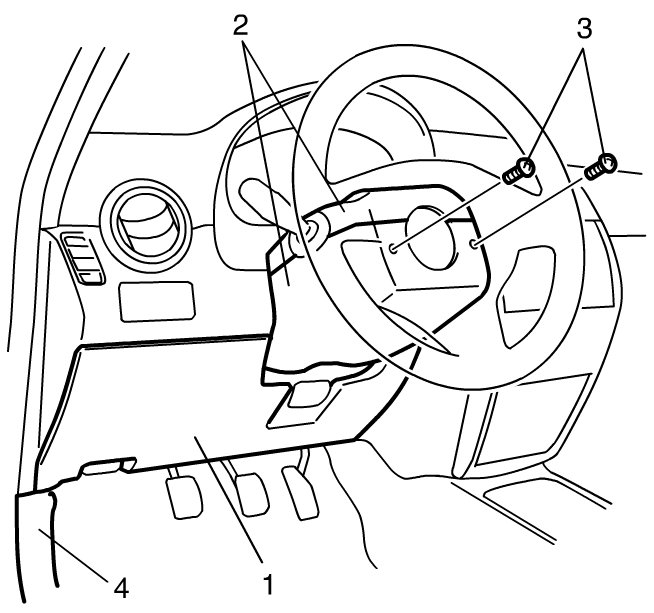 2
3
4
1