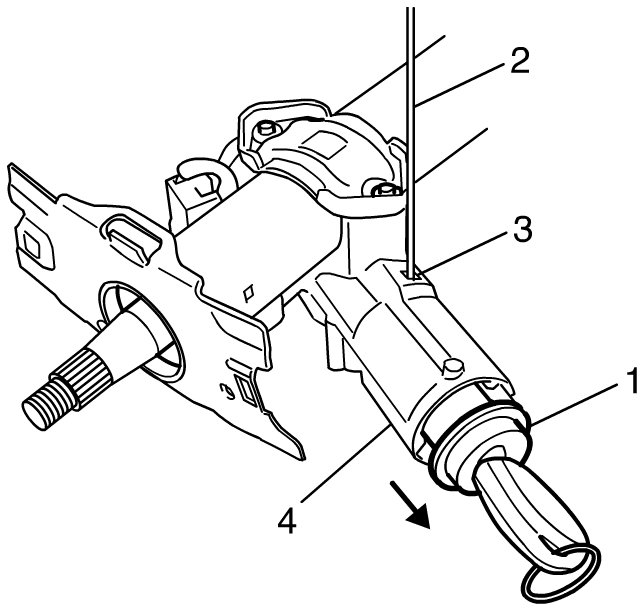 2
3
1
4