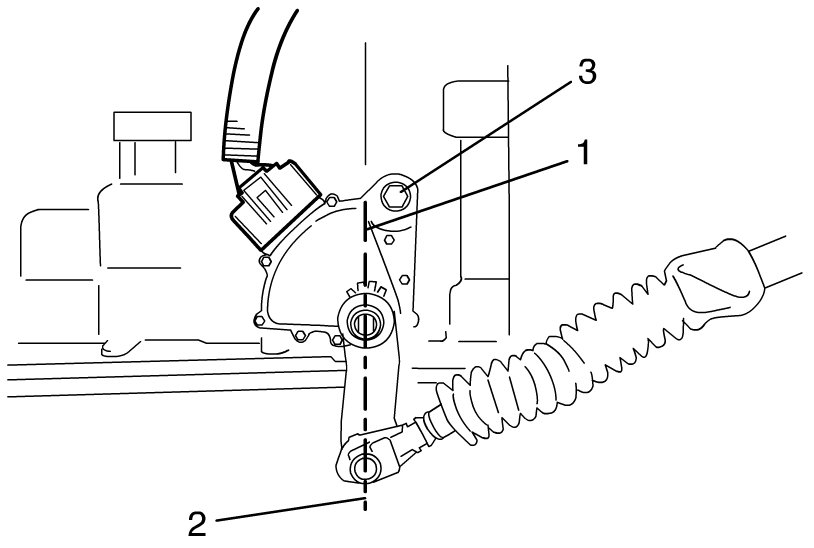 3
1
2