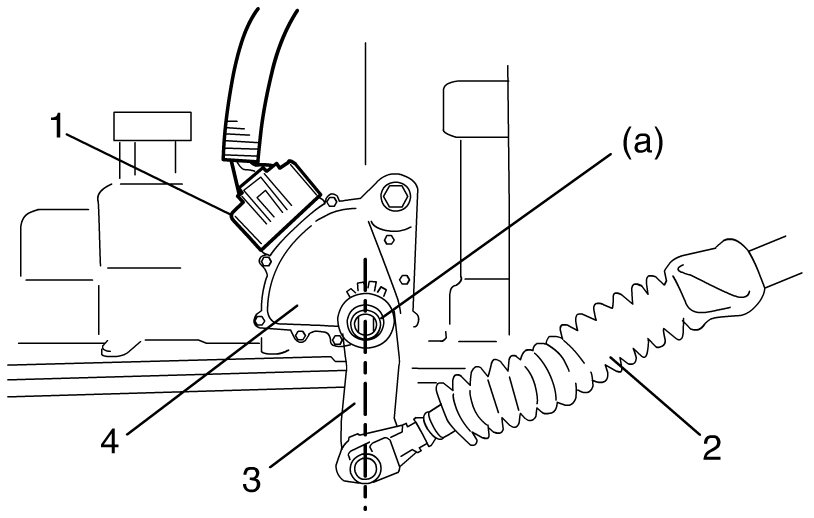 1
(a)
4
3
2