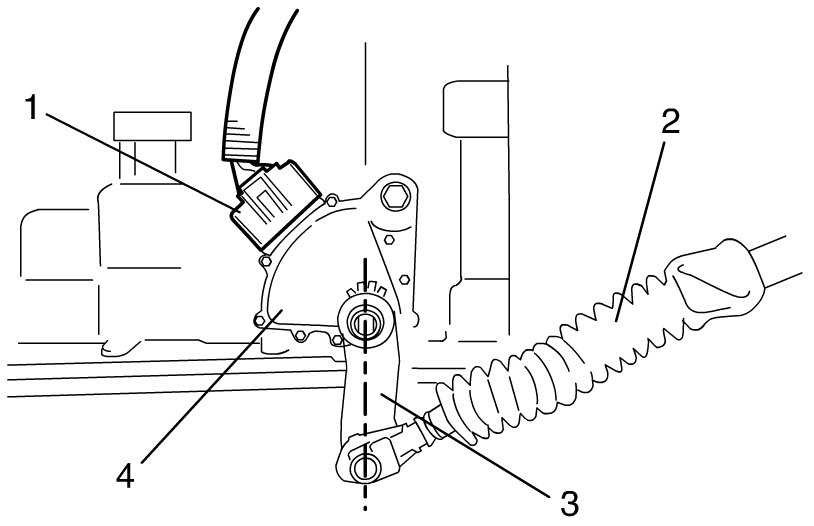 1
2
4
3