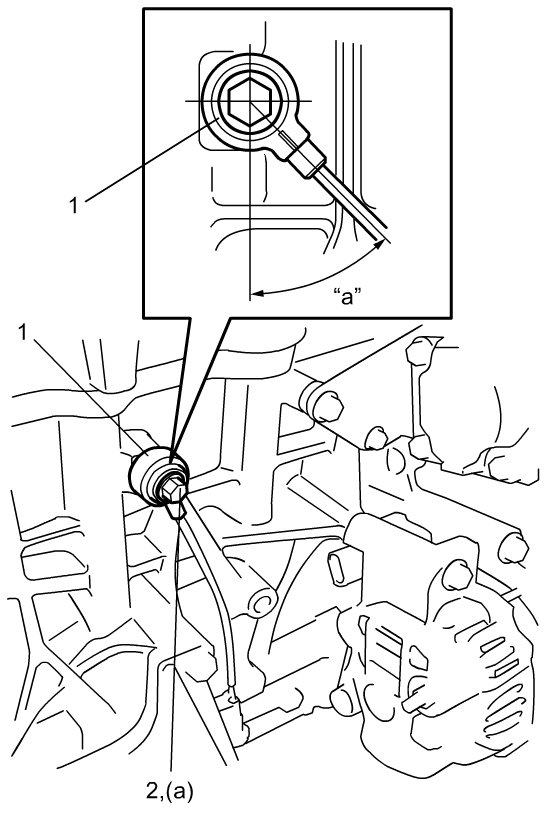 1

“a”

1

2,(a)