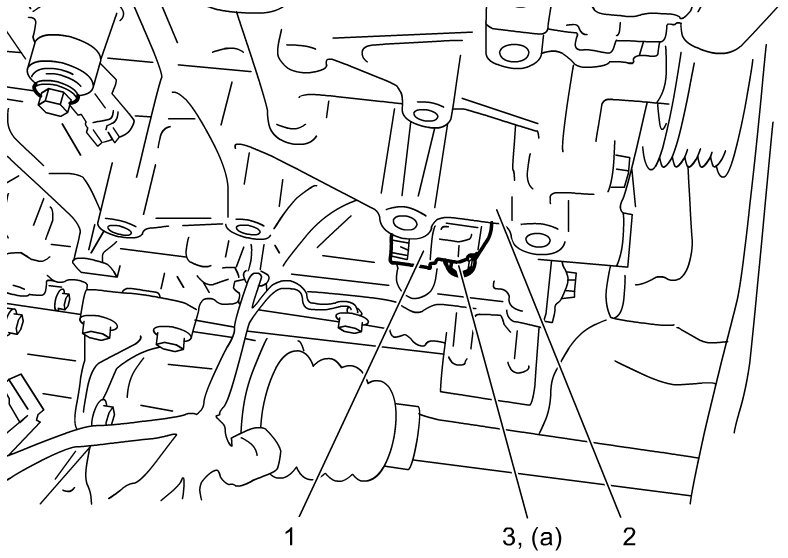 1
3, (a)
2