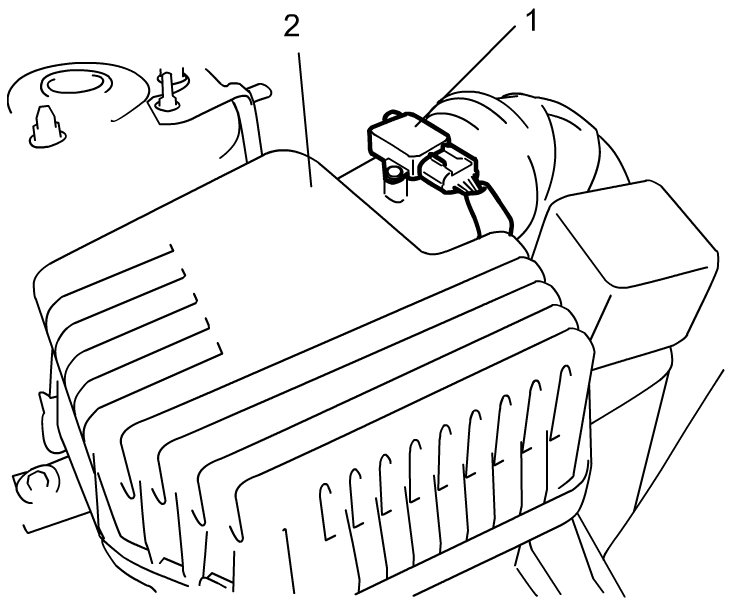 2
1