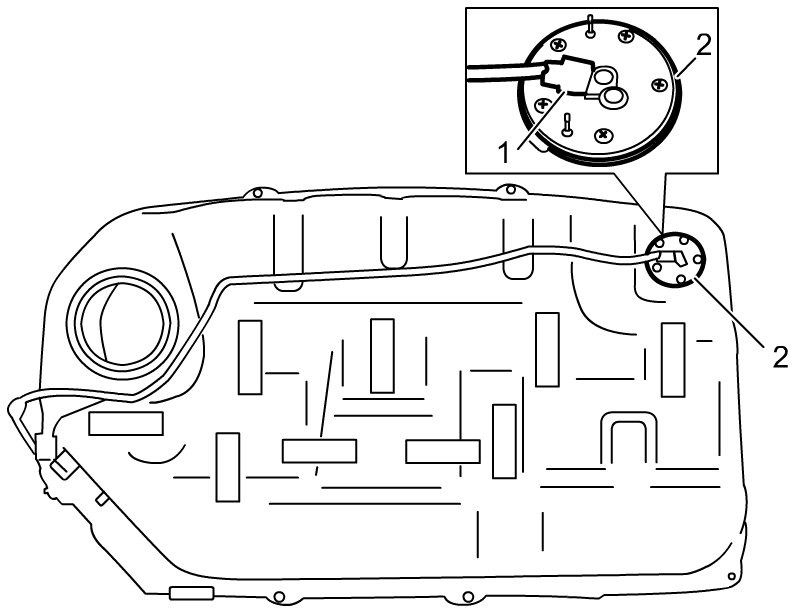 2
1
2