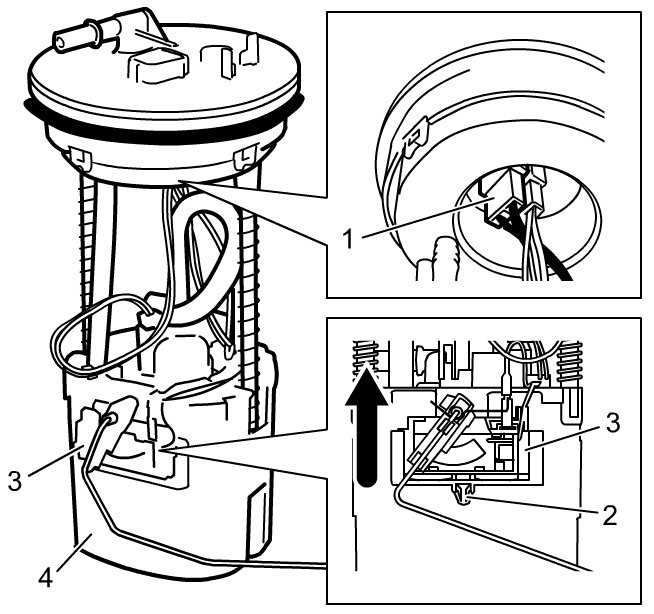 1
3
3
2
4