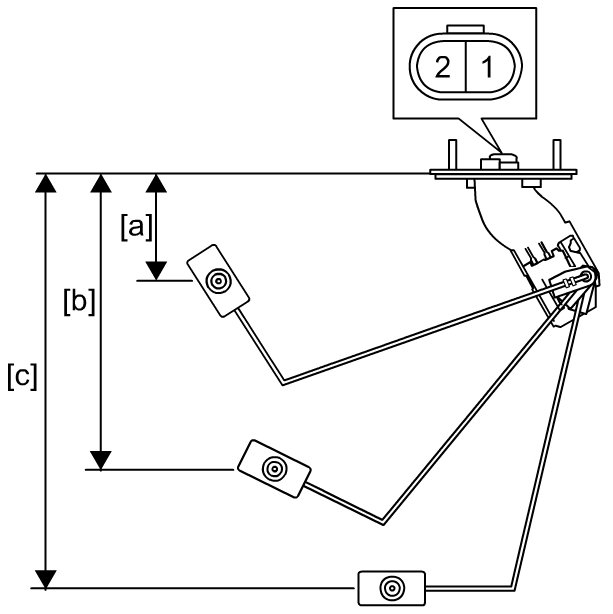 2
1
[a]
[b]
[c]