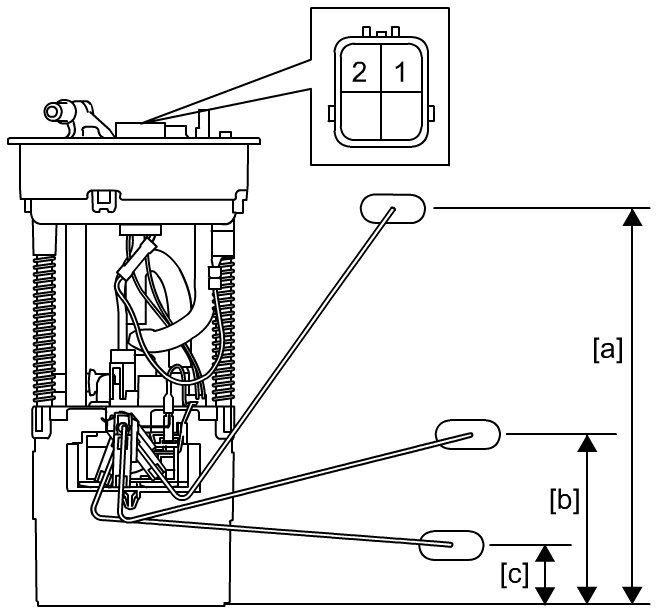 2 1

[a]

[b]

[c]