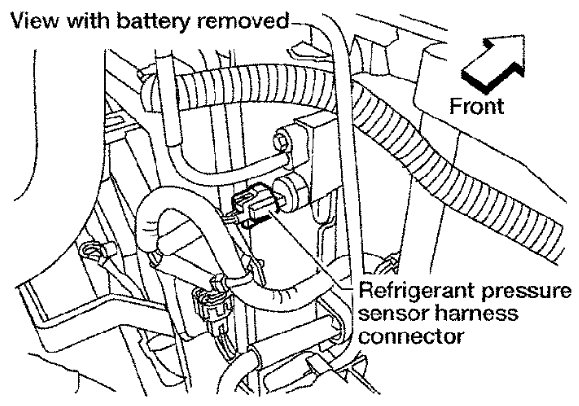 View with battery removed

Front

Refrigerant pressure sensor harness connector