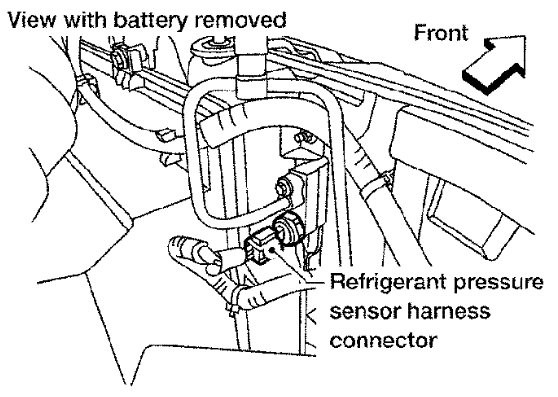 View with battery removed

Front

Refrigerant pressure sensor harness connector