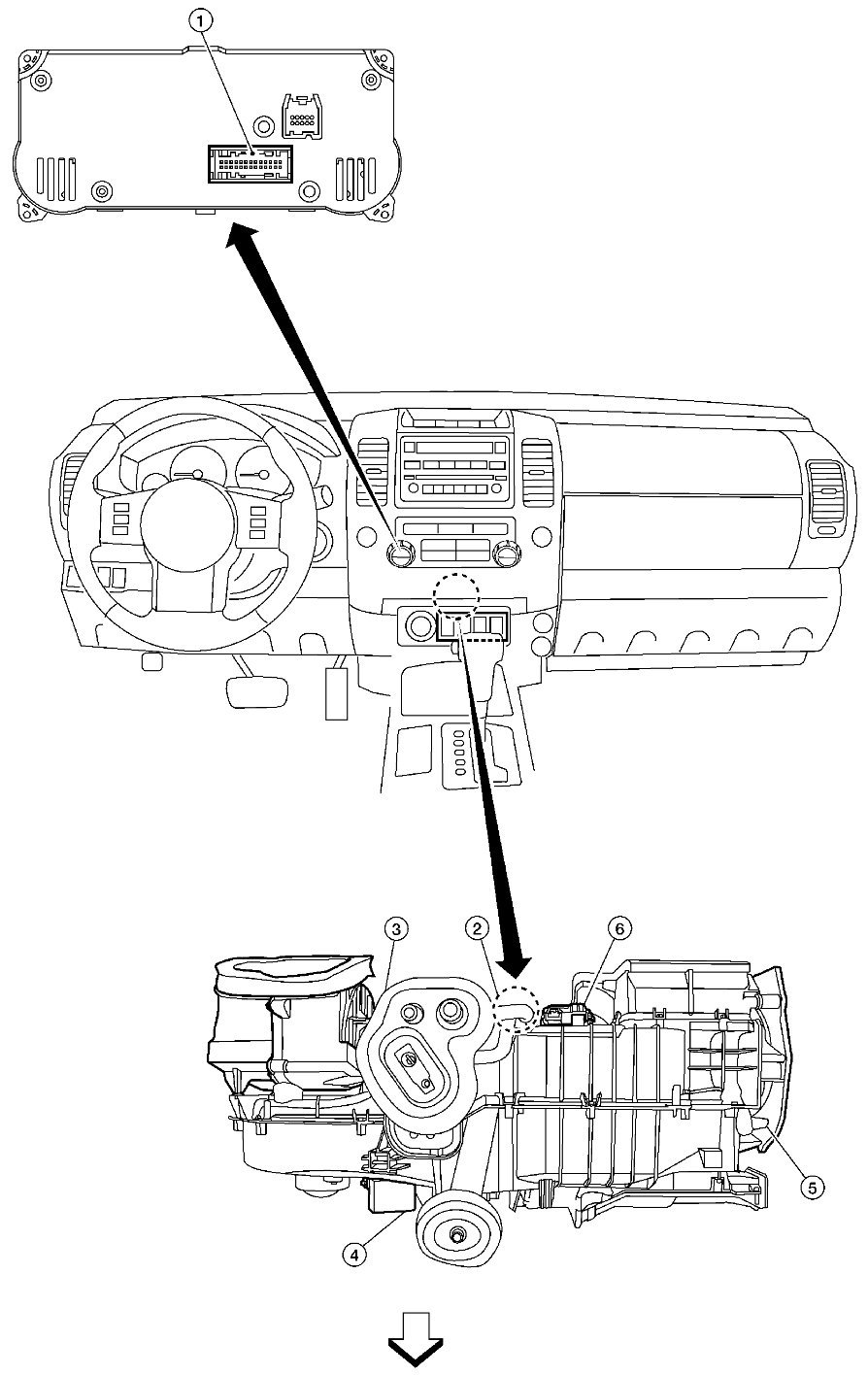 1
3
2
6
5
4