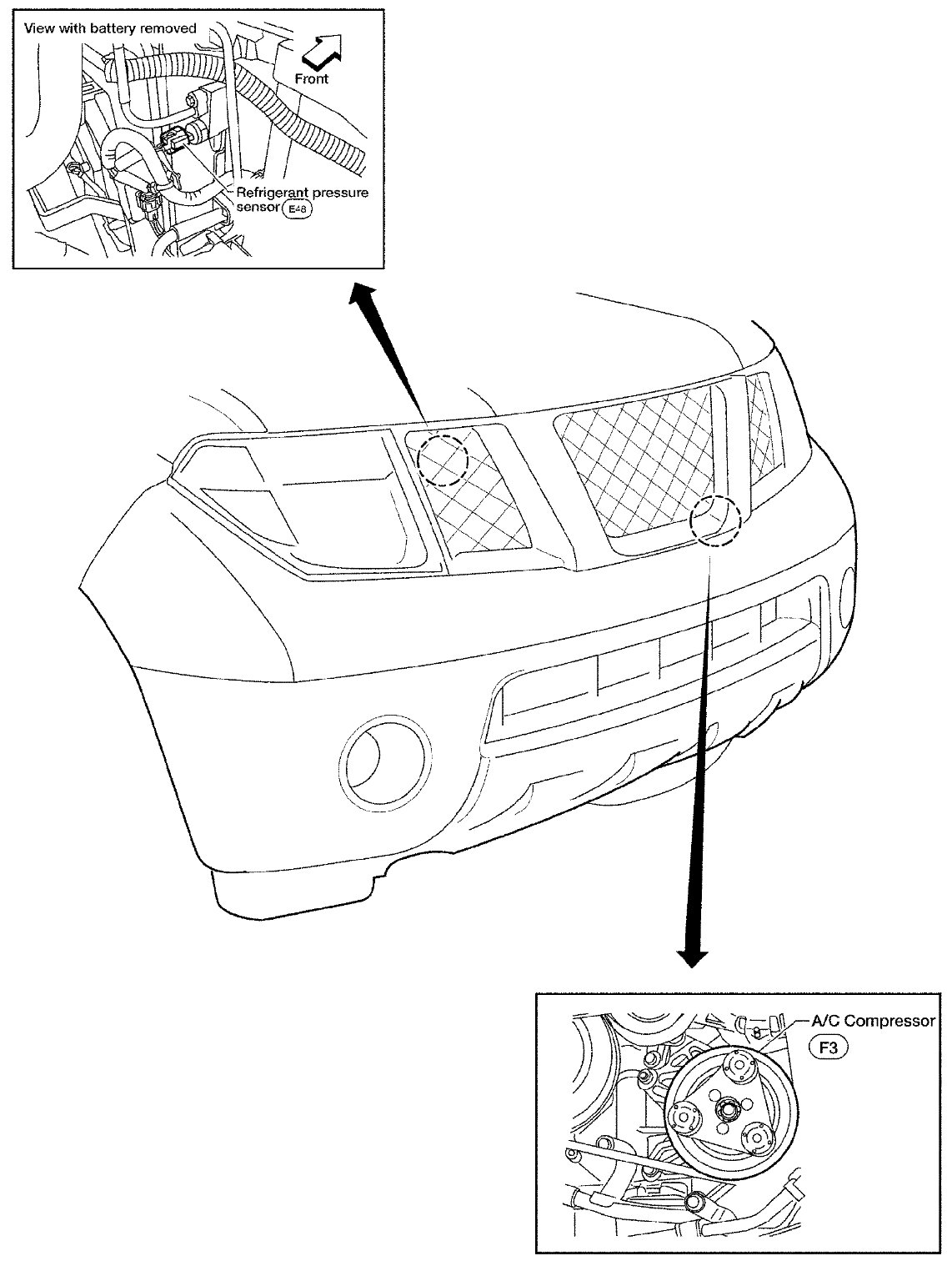 View with battery removed

Front

Refrigerant pressure sensor E48

A/C Compressor F3