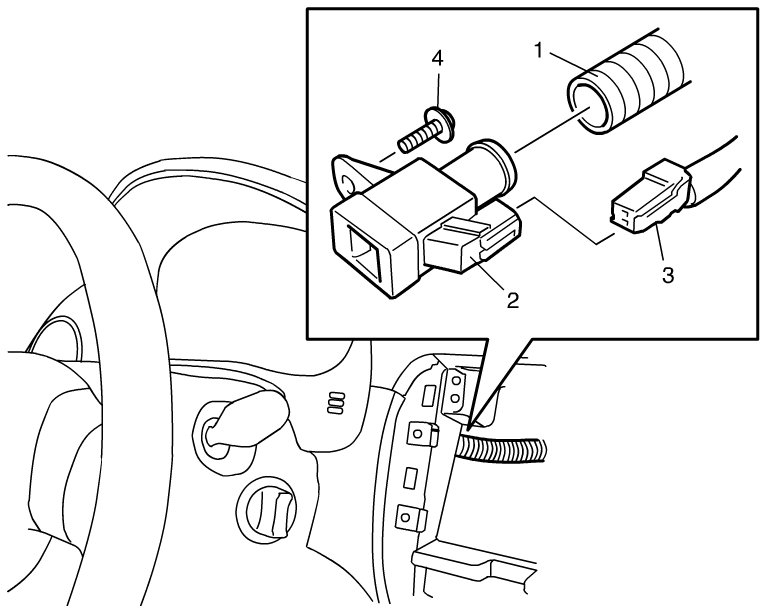 4
1
2
3