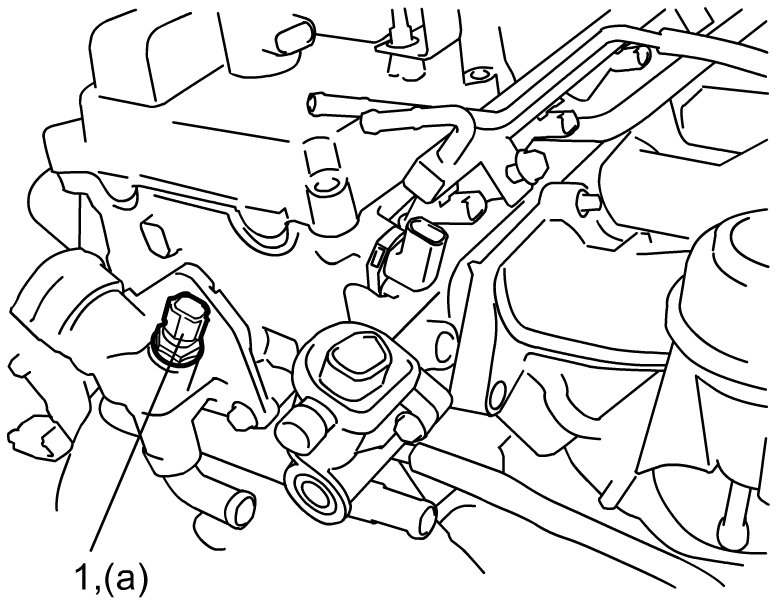 1,(a)