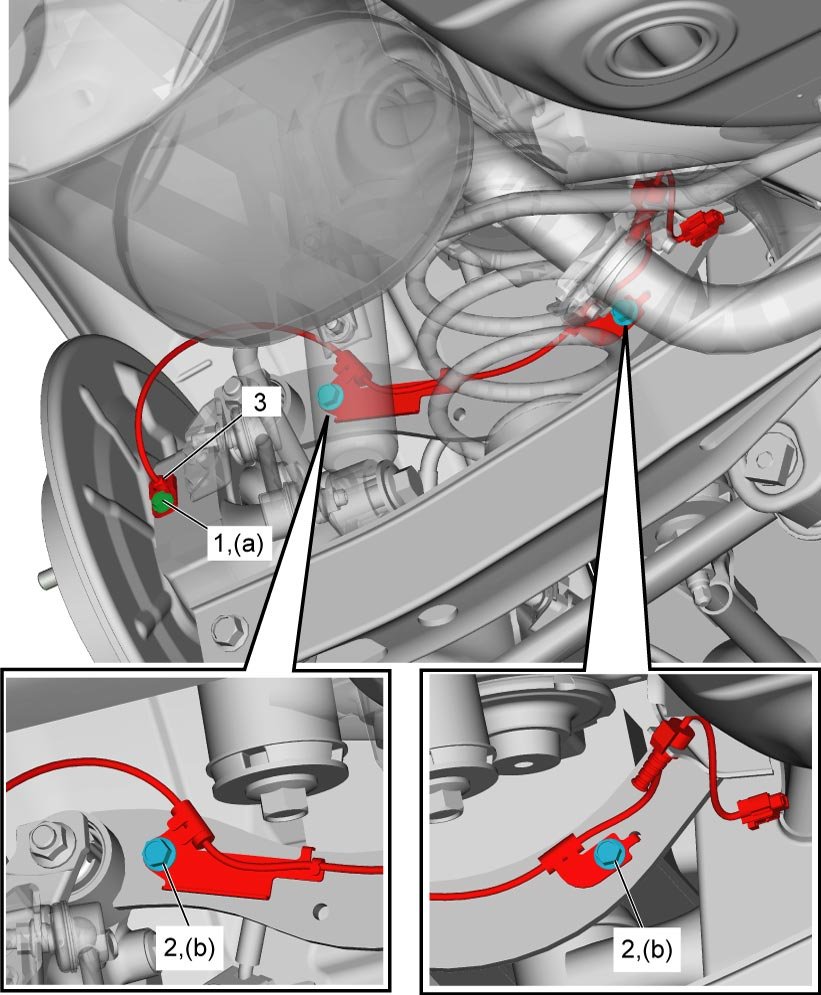 3

1,(a)

2,(b)

2,(b)