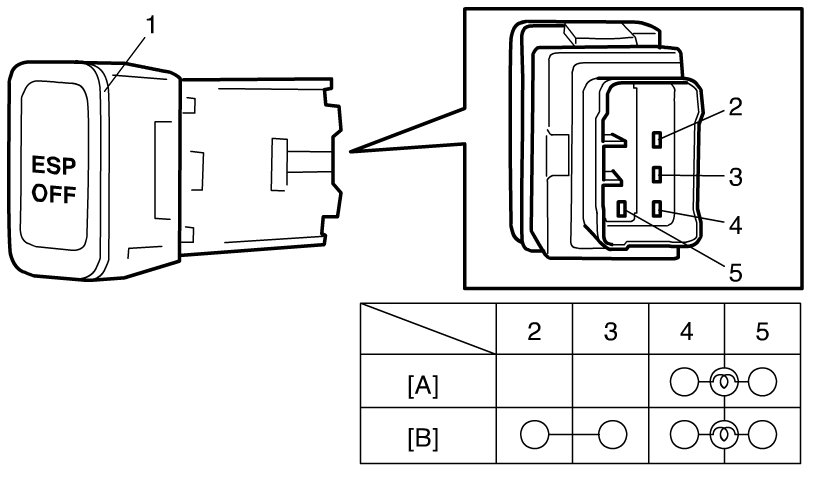 1

ESP OFF

2
3
4
5

|  | 2 | 3 | 4 | 5 |
|---|---|---|---|---|
| [A] |  |  |  |  |
| [B] |  |  |  |  |