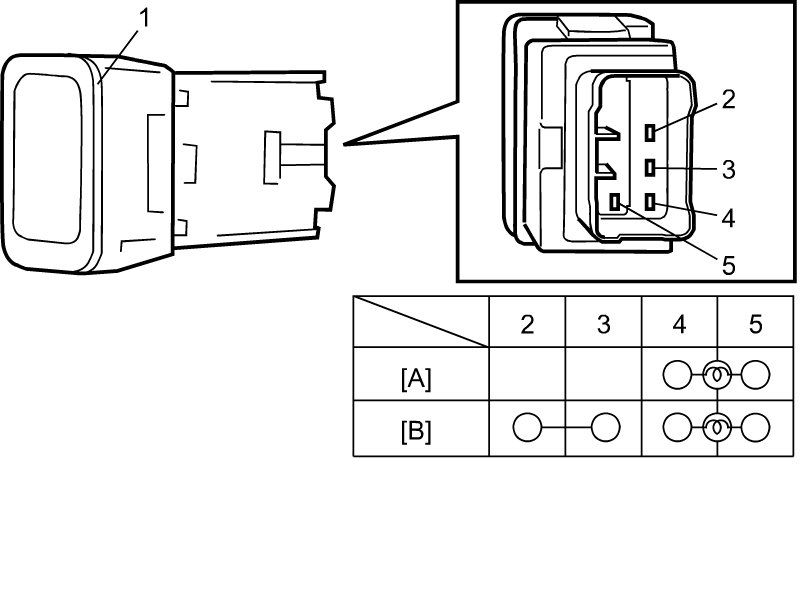 1

2

3

4

5

| | 2 | 3 | 4 | 5 |
|---|---|---|---|---|
| [A] | | | | |
| [B] | | | | |