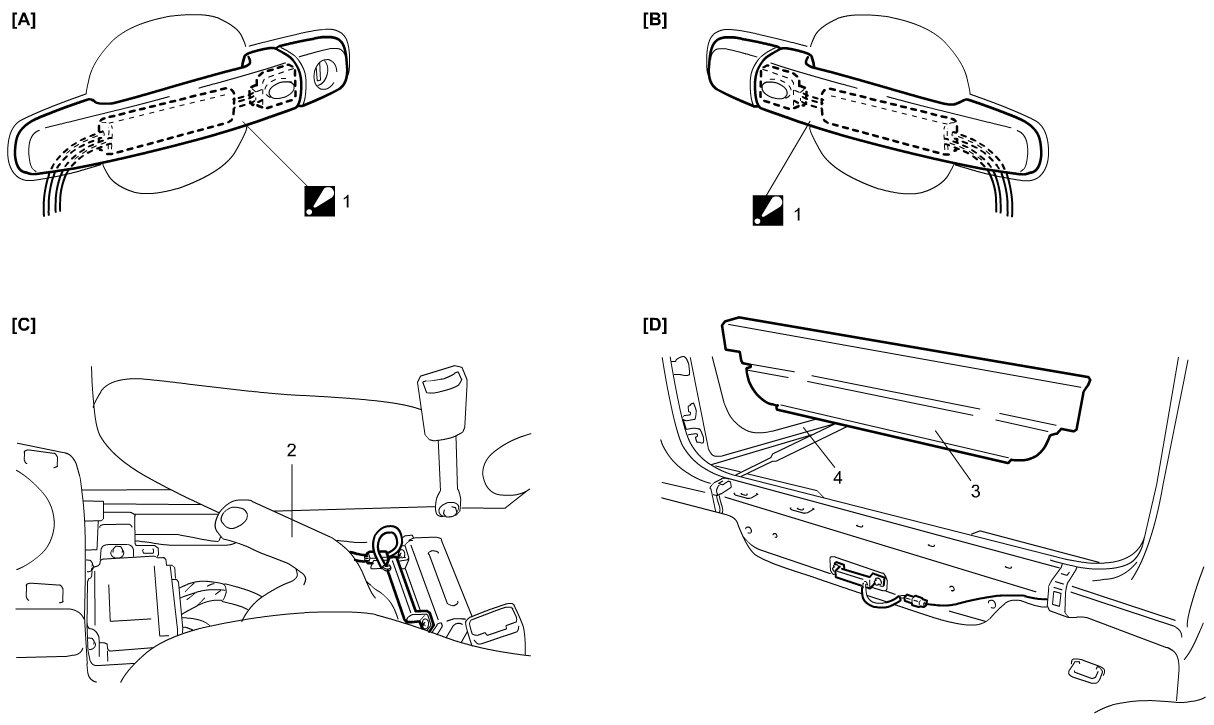 [A]

1

[B]

1

[C]

2

[D]

4

3