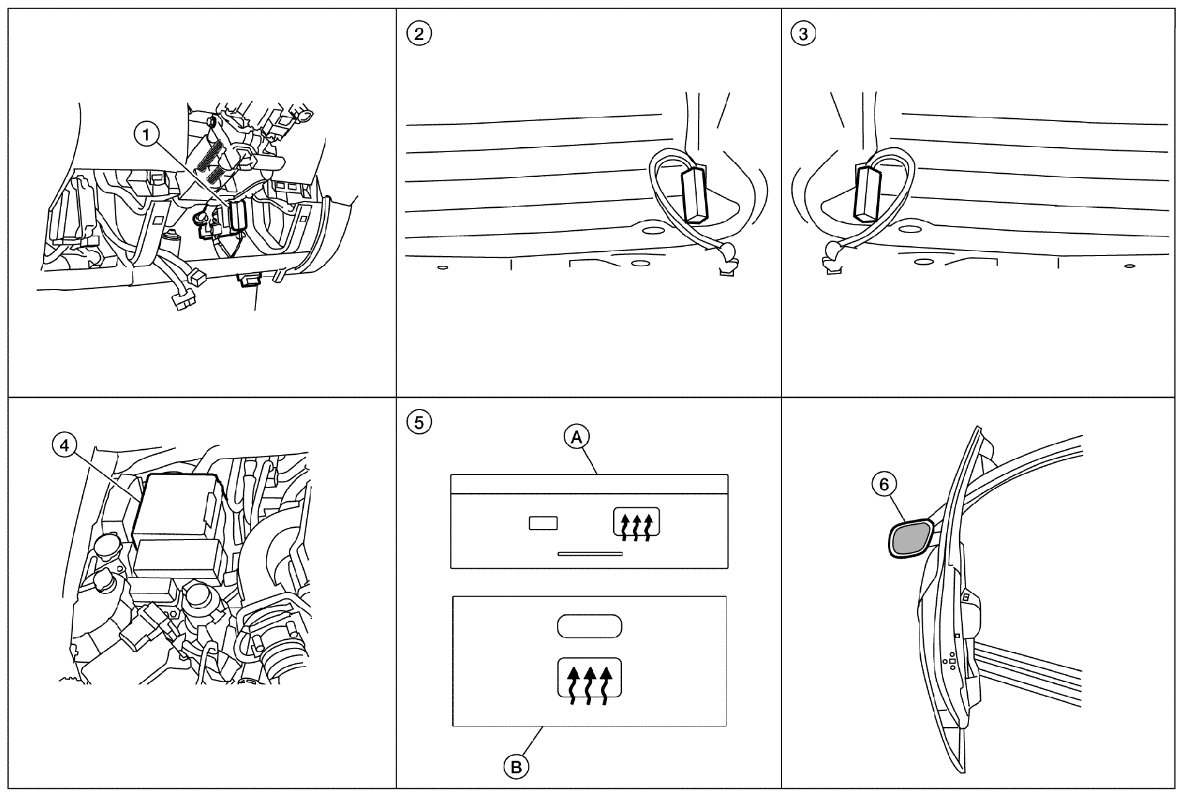 1
2
3
4
5
A
B
6