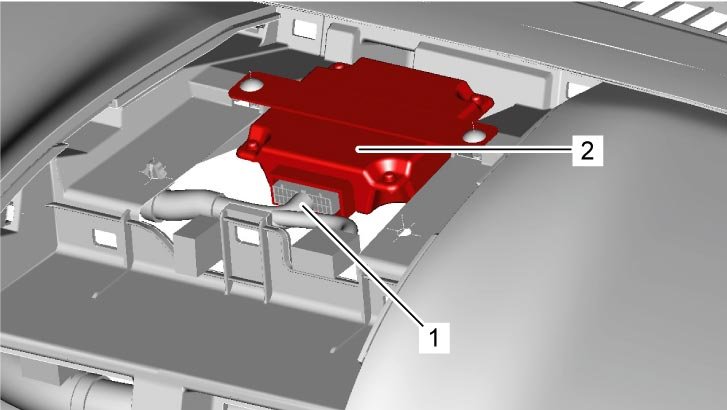 2

1