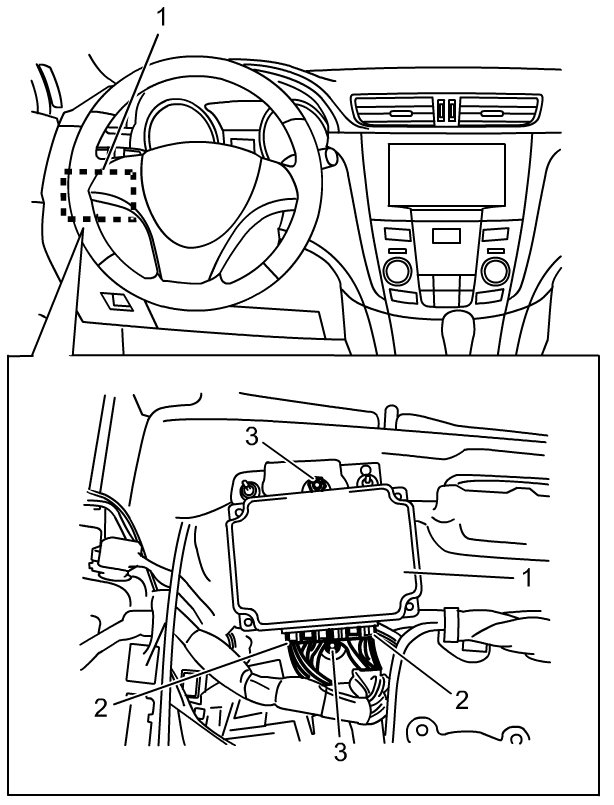 1

3

1

2

2

3