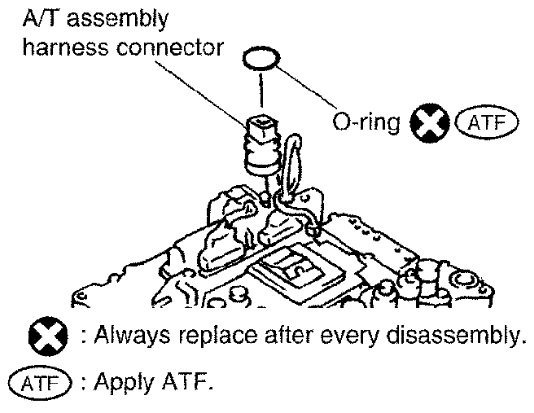 A/T assembly harness connector

O-ring ATF

: Always replace after every disassembly.

ATF : Apply ATF.