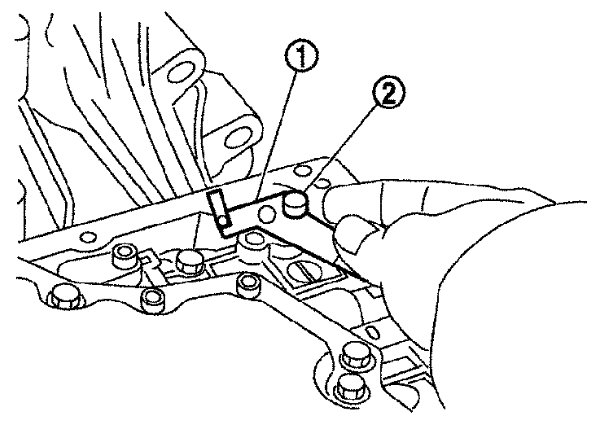 1
2