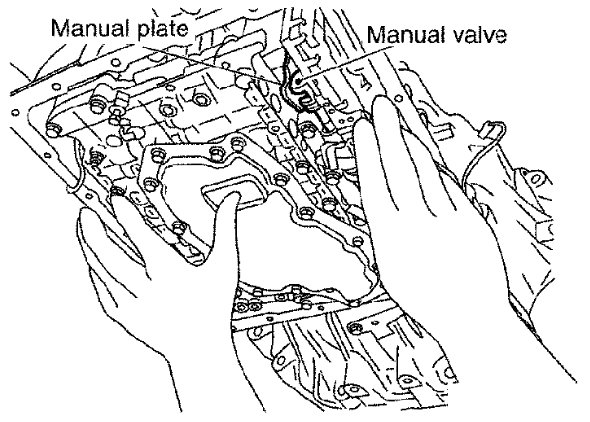 Manual plate
Manual valve