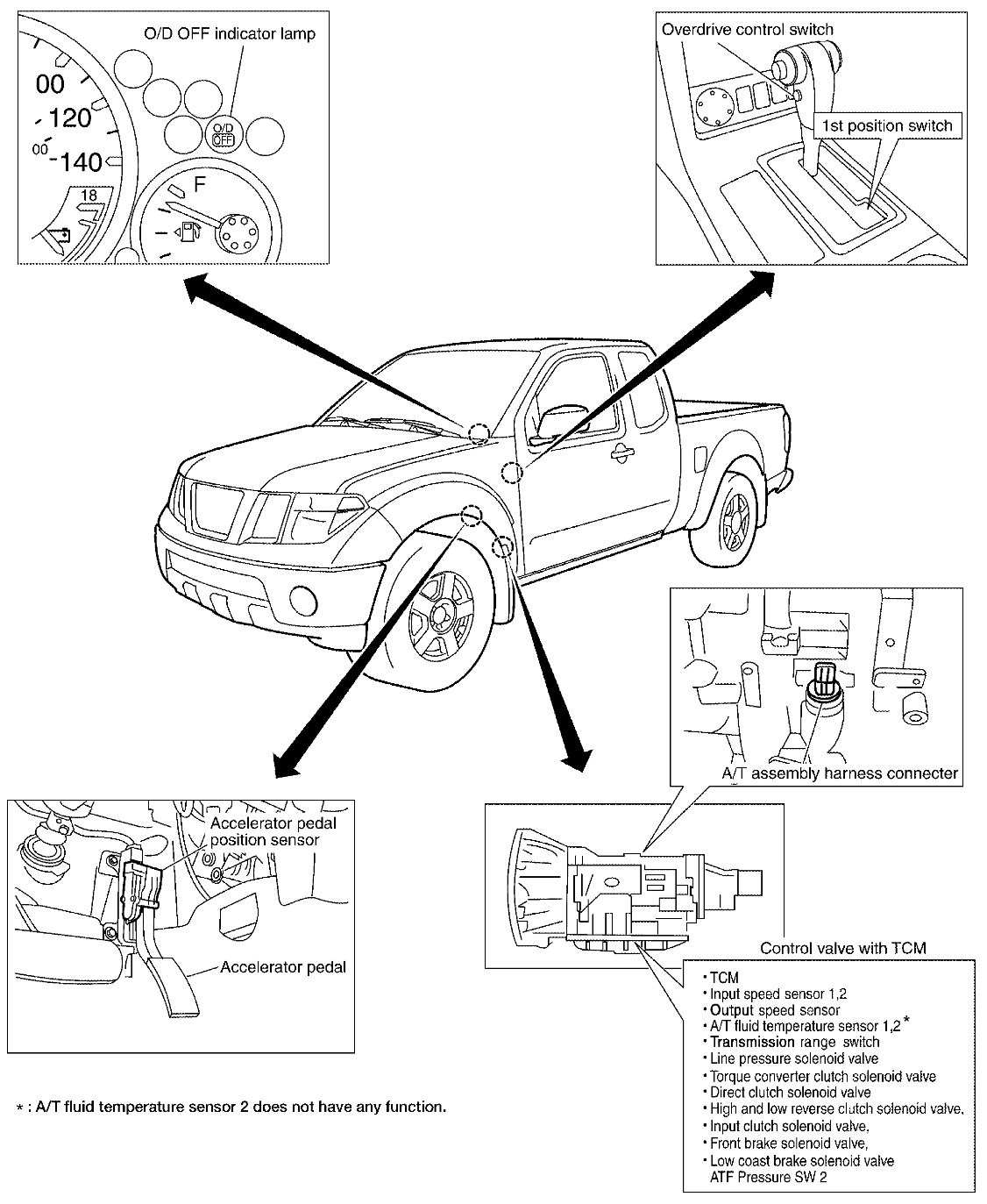 O/D OFF indicator lamp

00
120
00
140
O/D
OFF
18
F

Overdrive control switch

1st position switch

A/T assembly harness connecter

Accelerator pedal position sensor

Accelerator pedal

Control valve with TCM

• TCM
• Input speed sensor 1,2
• Output speed sensor
• A/T fluid temperature sensor 1,2 *
• Transmission range switch
• Line pressure solenoid valve
• Torque converter clutch solenoid valve
• Direct clutch solenoid valve
• High and low reverse clutch solenoid valve,
• Input clutch solenoid valve,
• Front brake solenoid valve,
• Low coast brake solenoid valve
ATF Pressure SW 2

* : A/T fluid temperature sensor 2 does not have any function.