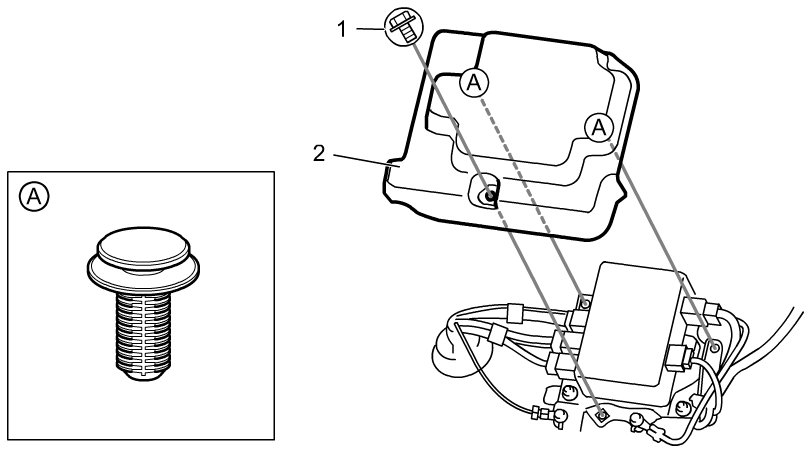 1
A
A
2
A