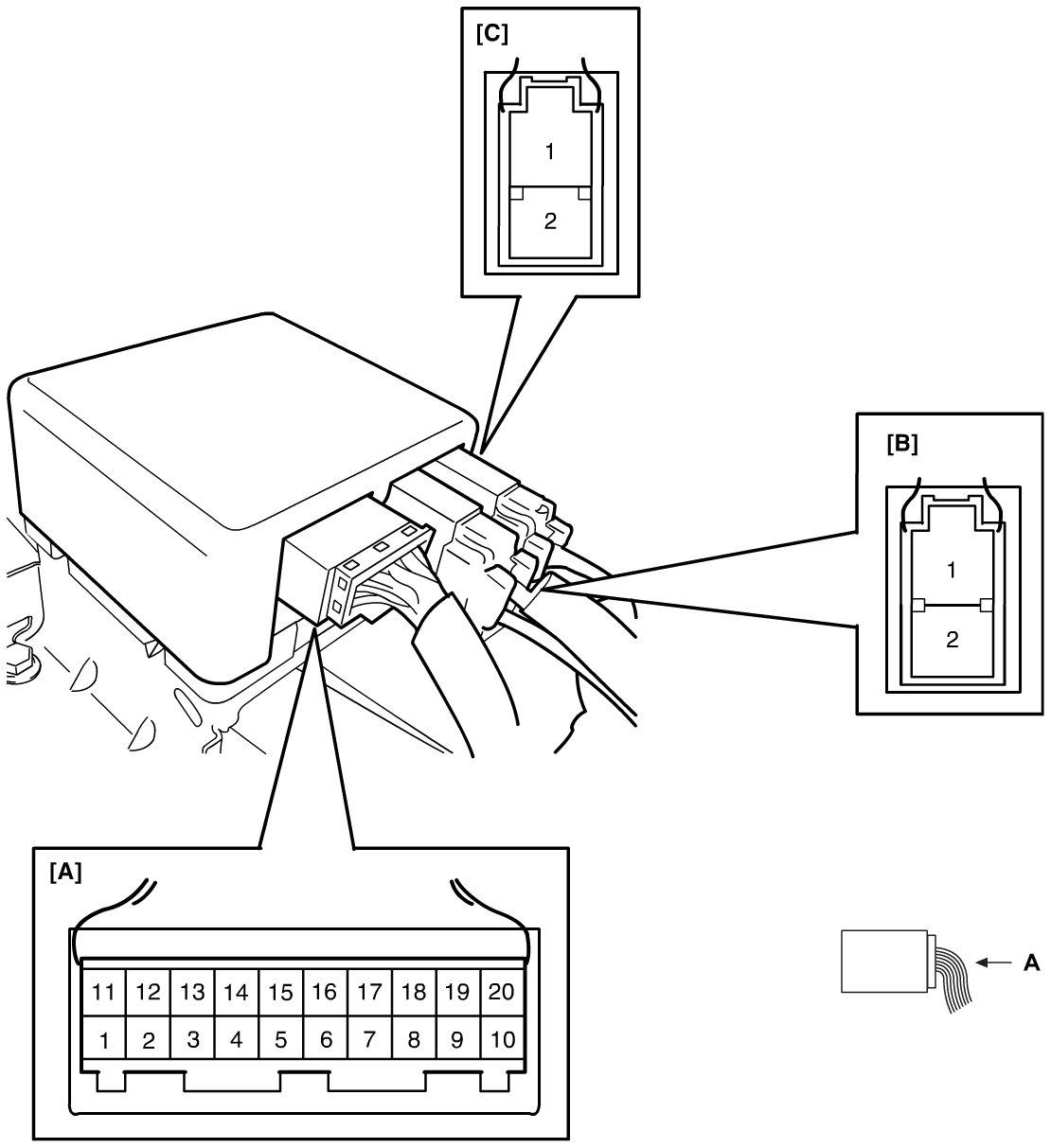 [C]

1

2

[B]

1

2

[A]

| 11 | 12 | 13 | 14 | 15 | 16 | 17 | 18 | 19 | 20 |
|---|---|---|---|---|---|---|---|---|---|
| 1 | 2 | 3 | 4 | 5 | 6 | 7 | 8 | 9 | 10 |

A