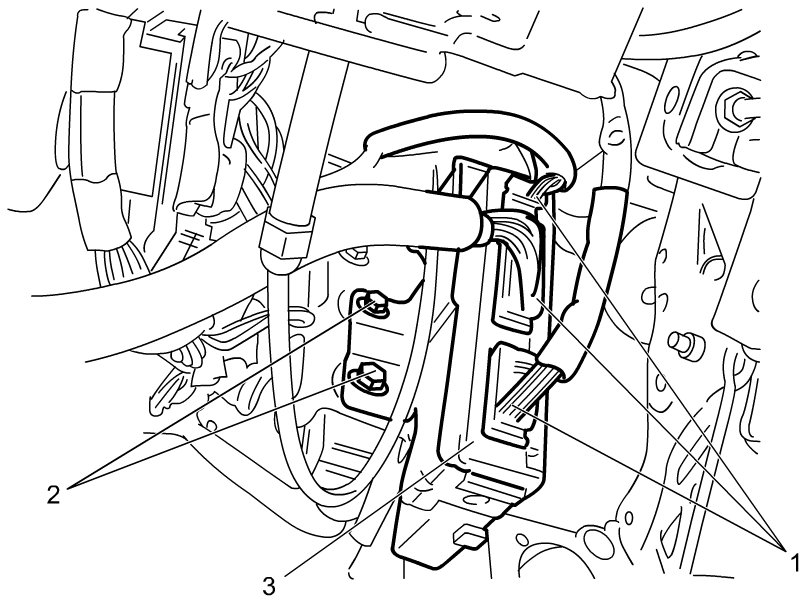 2
3
1