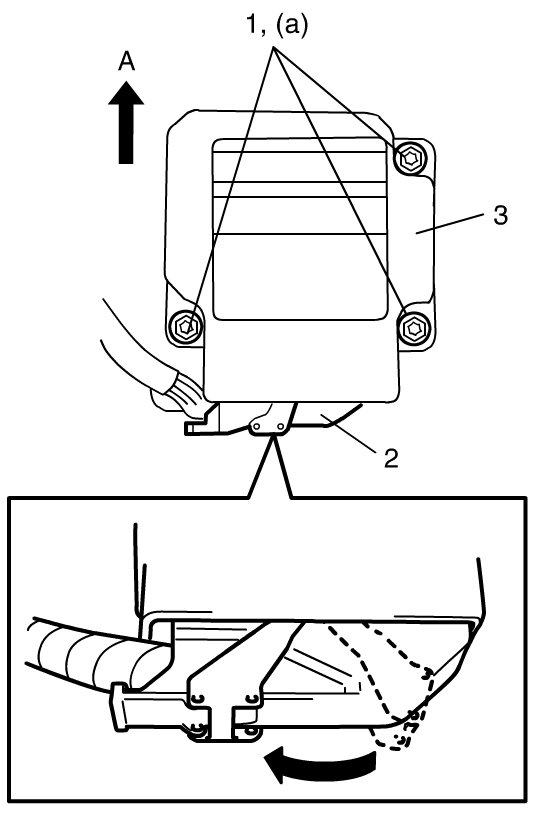 1, (a)

A

3

2