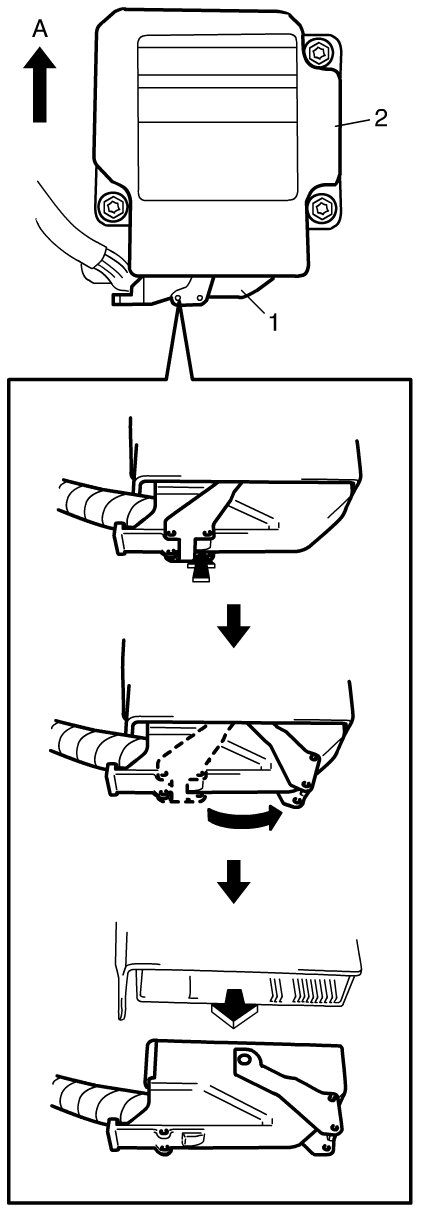 A
2
1